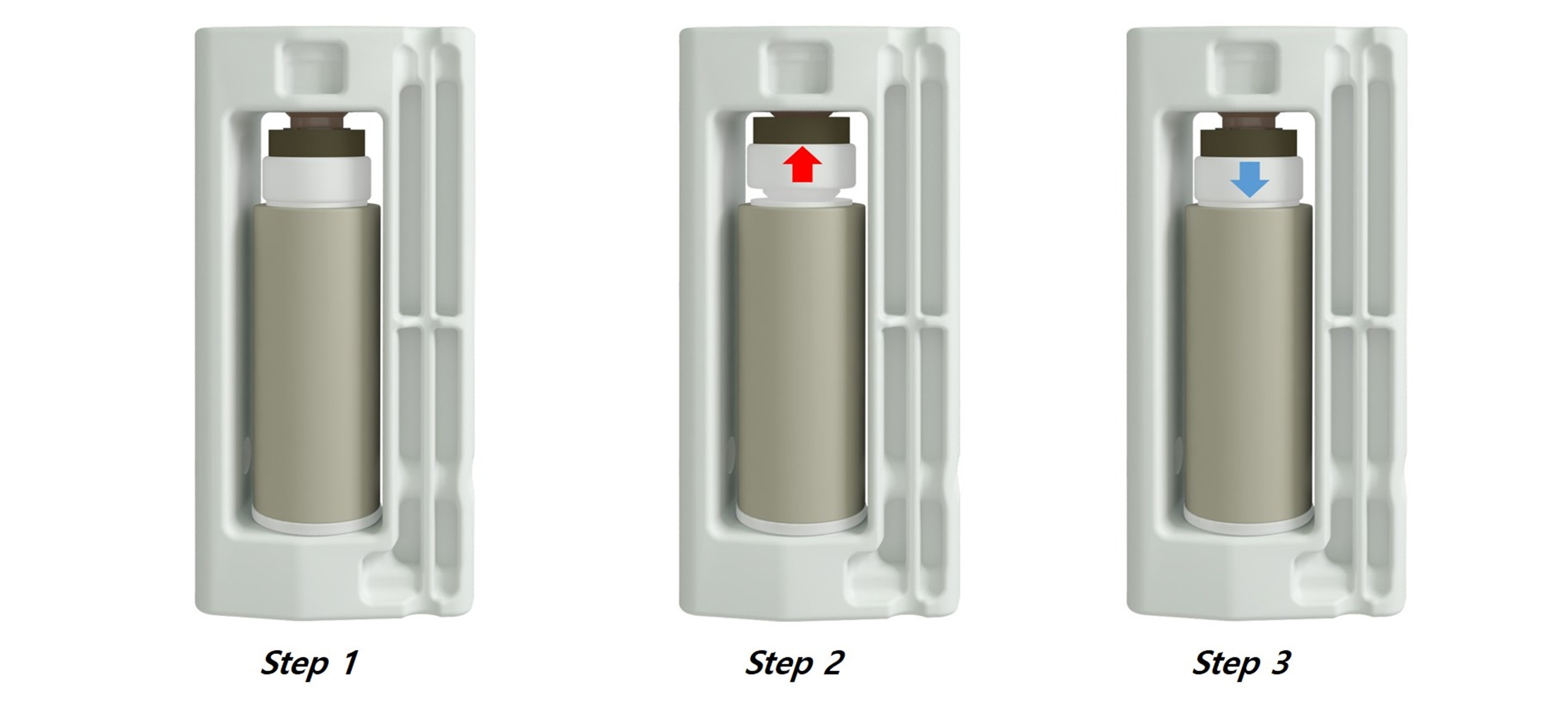 Step 1

Step 2

Step 3